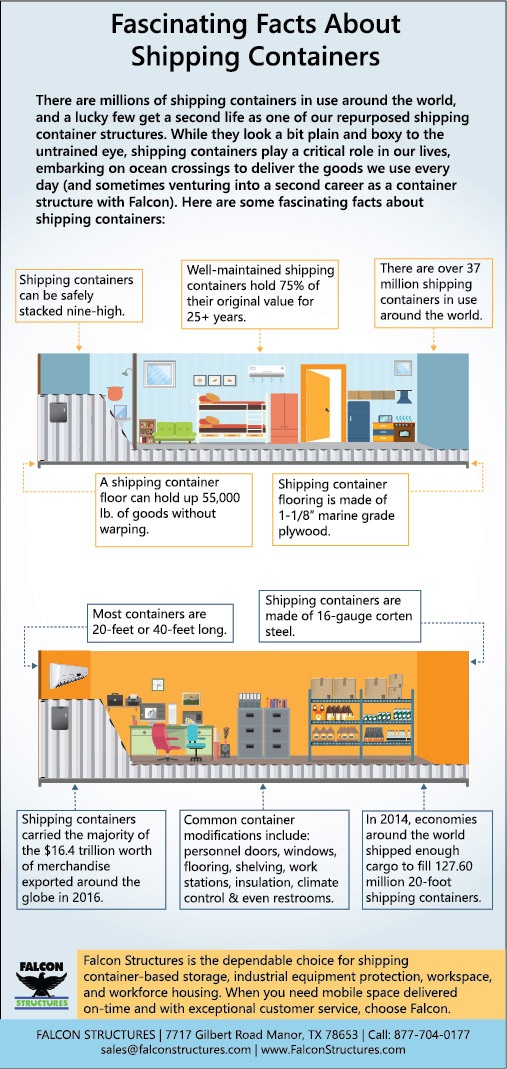 Fascinating Facts About Shipping Containers

There are millions of shipping containers in use around the world, and a lucky few get a second life as one of our repurposed shipping container structures. While they look a bit plain and boxy to the untrained eye, shipping containers play a critical role in our lives, embarking on ocean crossings to deliver the goods we use every day (and sometimes venturing into a second career as a container structure with Falcon). Here are some fascinating facts about shipping containers:

Shipping containers can be safely stacked nine-high.

Well-maintained shipping containers hold 75% of their original value for 25+ years.

There are over 37 million shipping containers in use around the world.

A shipping container floor can hold up 55,000 lb. of goods without warping.

Shipping container flooring is made of 1-1/8" marine grade plywood.

Most containers are 20-feet or 40-feet long.

Shipping containers are made of 16-gauge corten steel.

Shipping containers carried the majority of the $16.4 trillion worth of merchandise exported around the globe in 2016.

Common container modifications include: personnel doors, windows, flooring, shelving, work stations, insulation, climate control & even restrooms.

In 2014, economies around the world shipped enough cargo to fill 127.60 million 20-foot shipping containers.

FALCON STRUCTURES

Falcon Structures is the dependable choice for shipping container-based storage, industrial equipment protection, workspace, and workforce housing. When you need mobile space delivered on-time and with exceptional customer service, choose Falcon.

FALCON STRUCTURES | 7717 Gilbert Road Manor, TX 78653 | Call: 877-704-0177
sales@falconstructures.com | www.FalconStructures.com