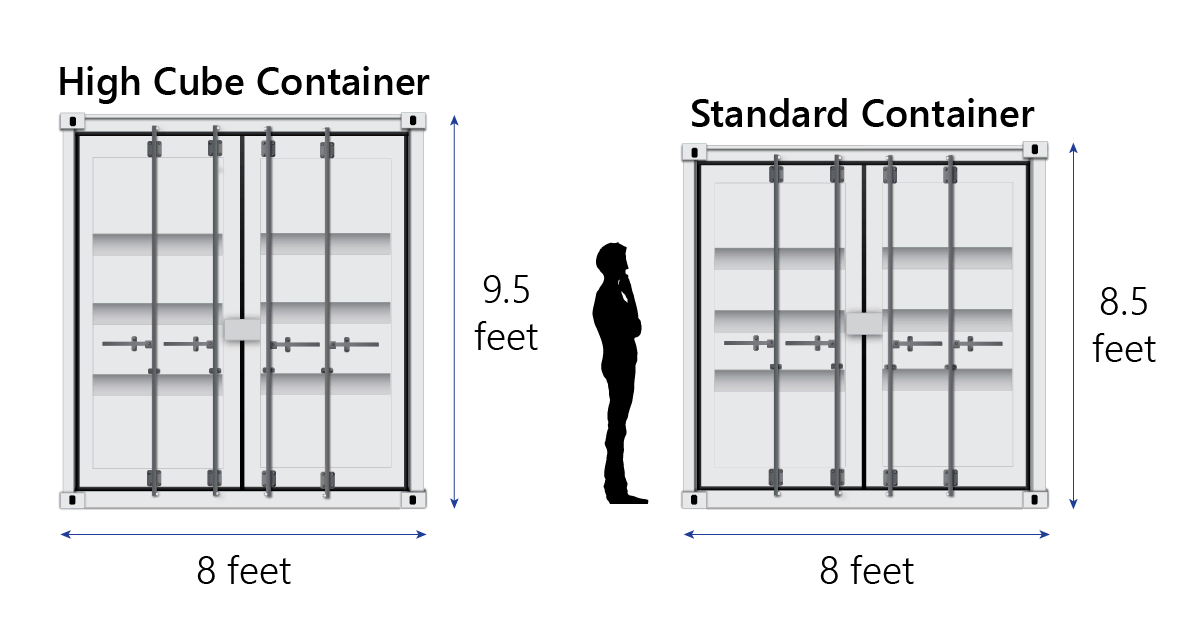 High Cube Container

9.5 feet

8 feet

Standard Container

8.5 feet

8 feet